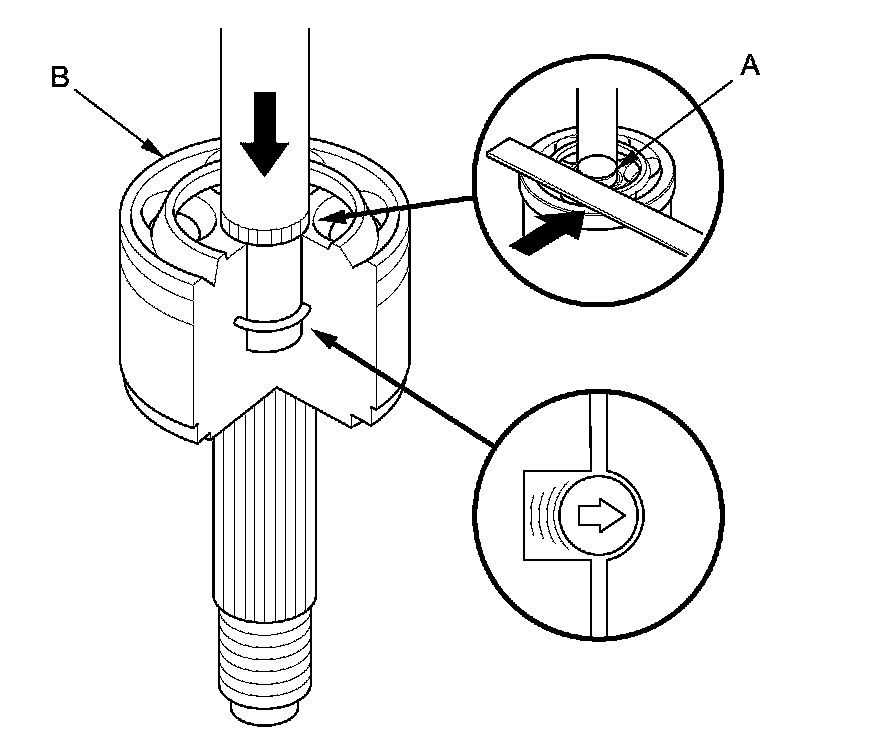 B

A