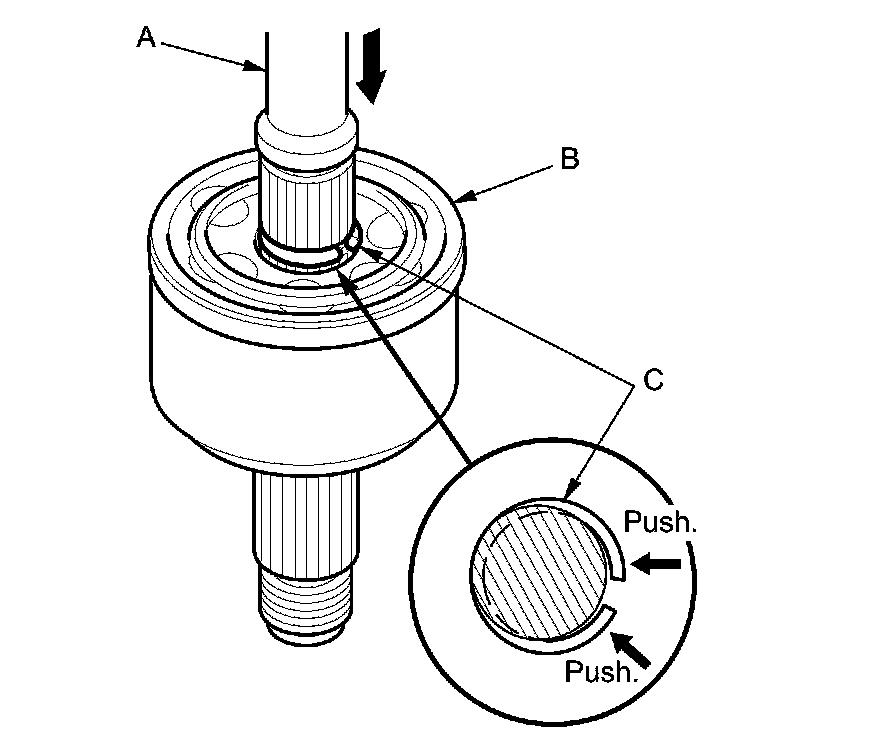 A

B

C

Push.

Push.