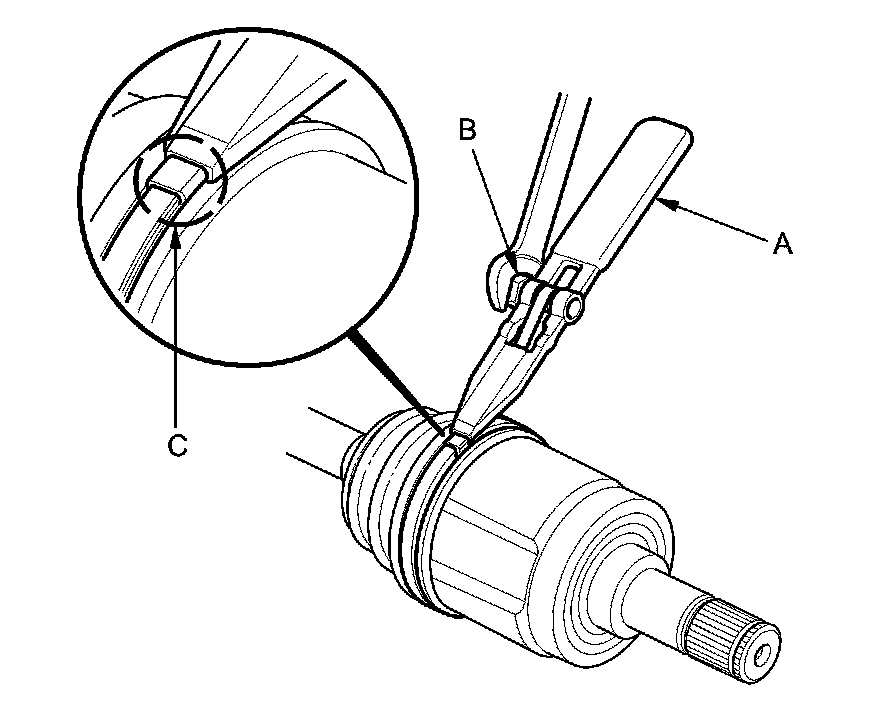 B
A
C