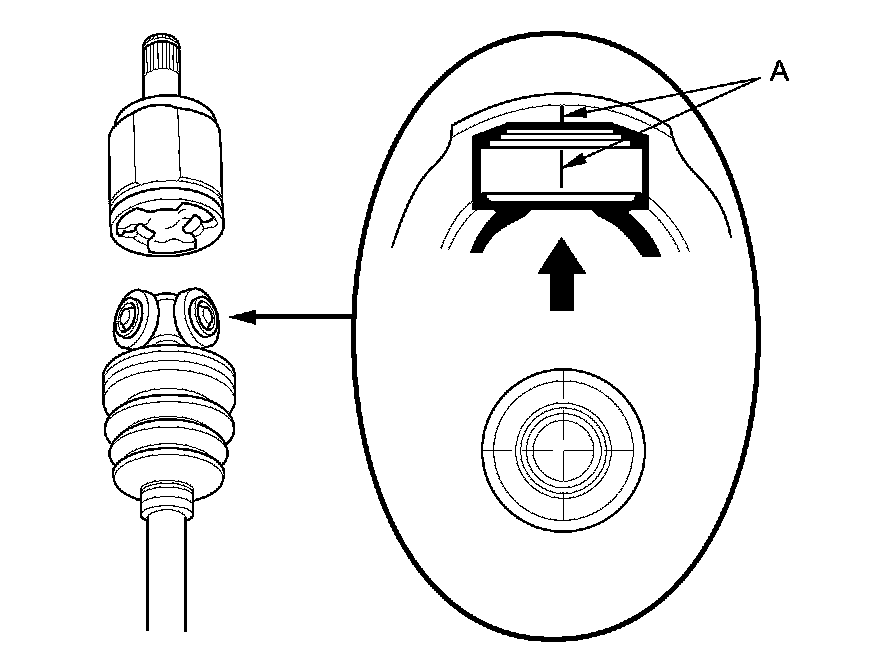 A