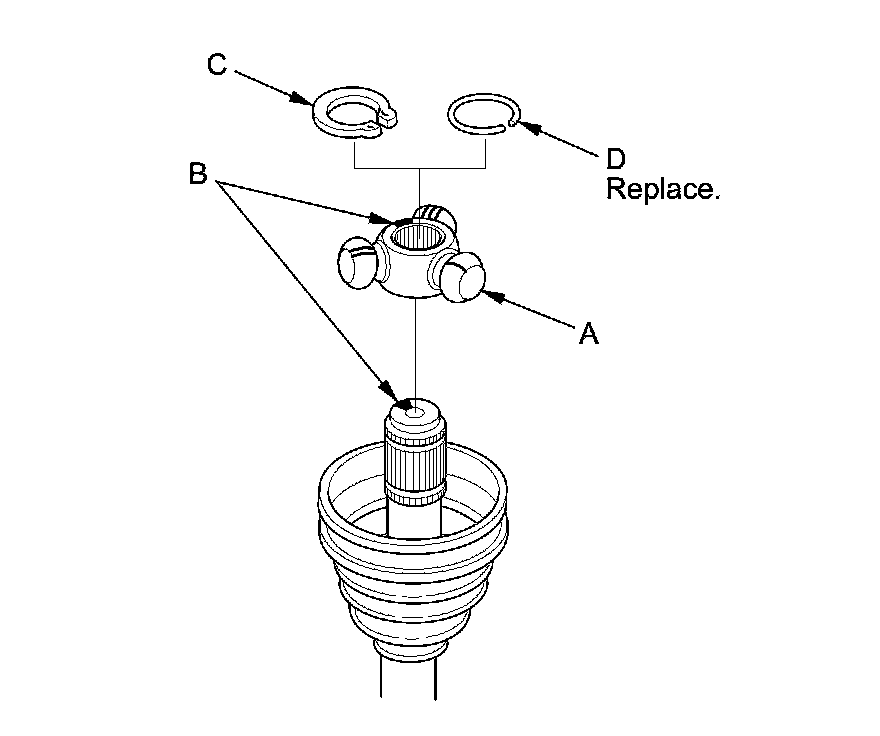 C
D
Replace.
B
A