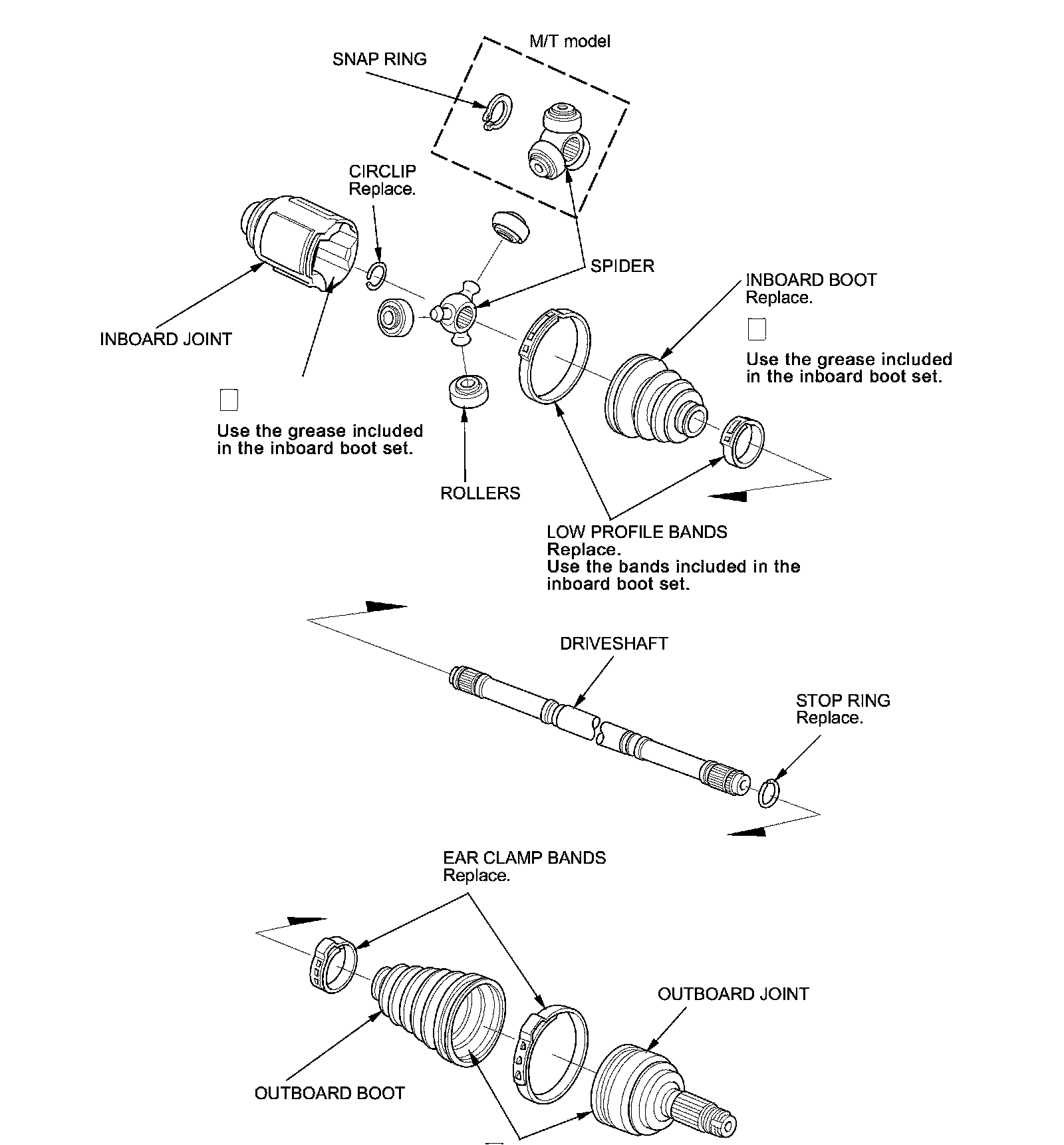 M/T model

SNAP RING

CIRCLIP
Replace.

SPIDER

INBOARD BOOT
Replace.

Use the grease included in the inboard boot set.

INBOARD JOINT

Use the grease included in the inboard boot set.

ROLLERS

LOW PROFILE BANDS
Replace.
Use the bands included in the inboard boot set.

DRIVESHAFT

STOP RING
Replace.

EAR CLAMP BANDS
Replace.

OUTBOARD JOINT

OUTBOARD BOOT