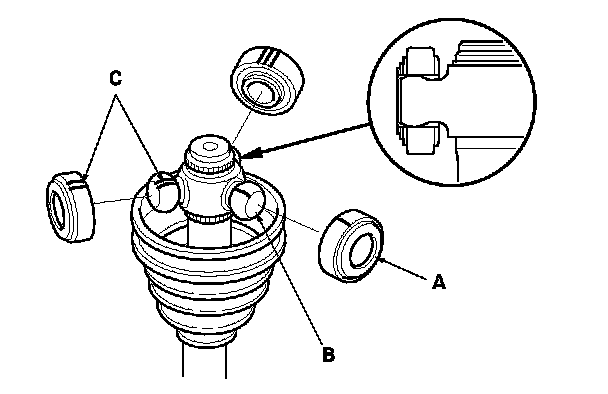 C
A
B