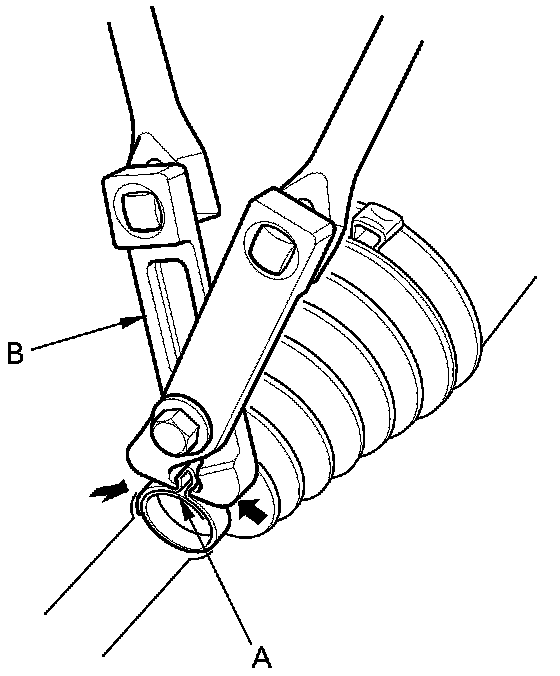 B

A