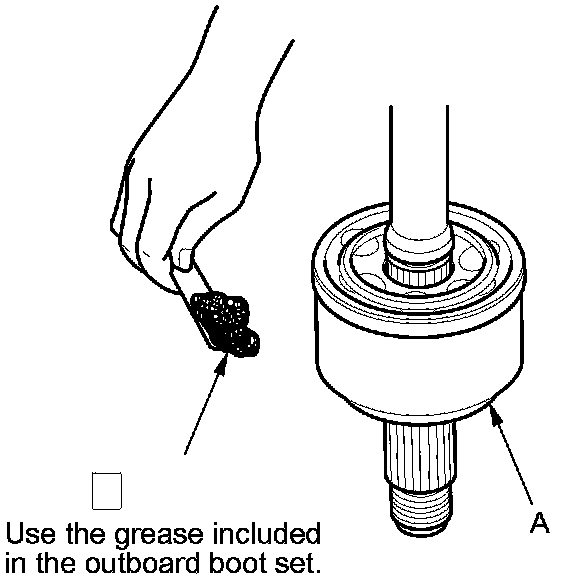 Use the grease included in the outboard boot set.

A