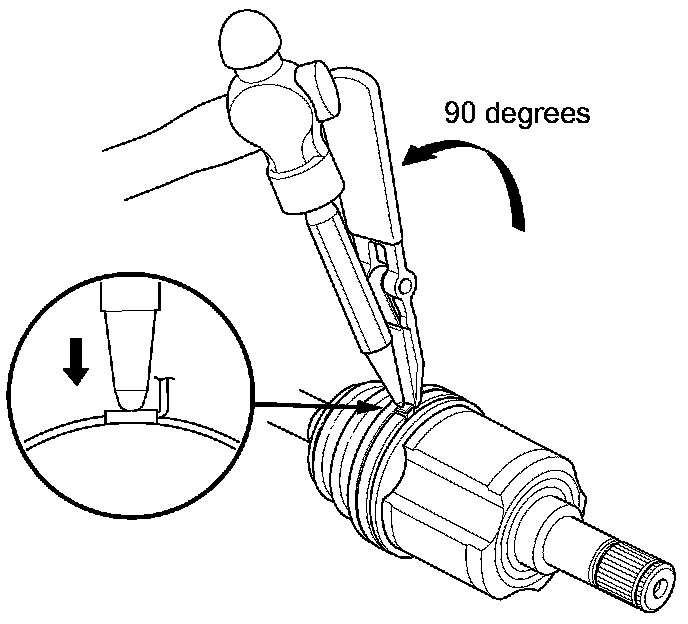 90 degrees