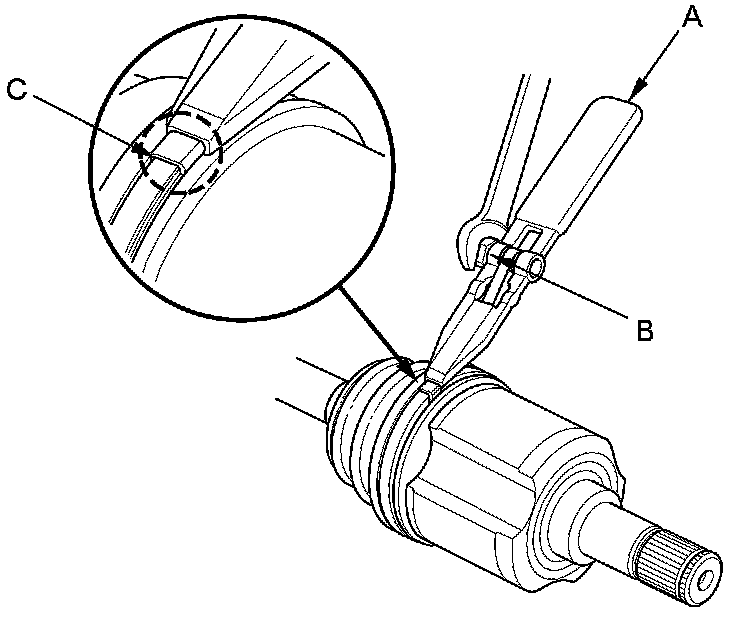 A
C
B