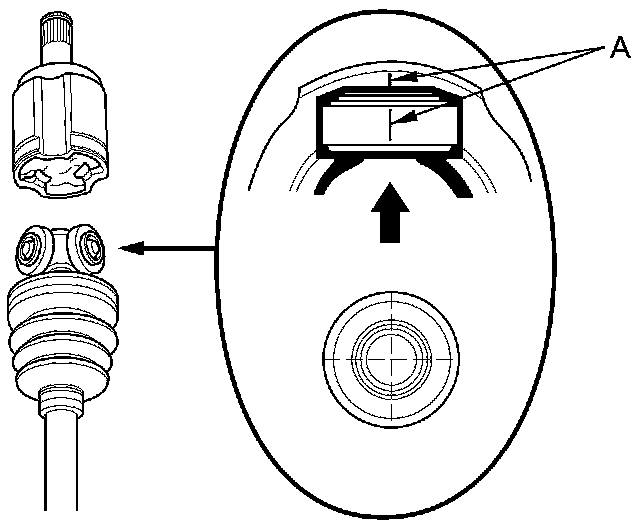 A