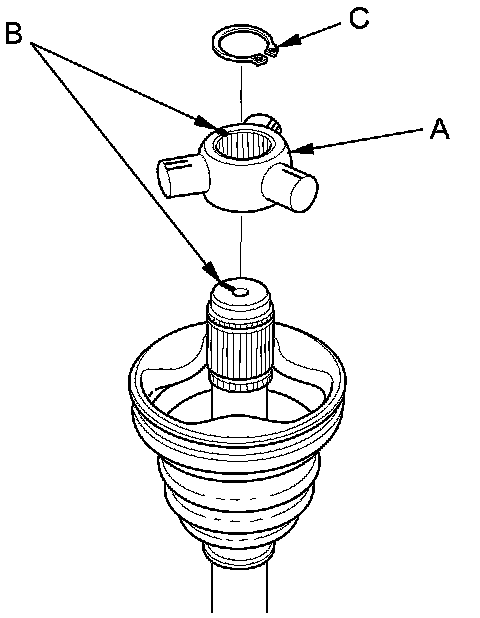 B
C
A