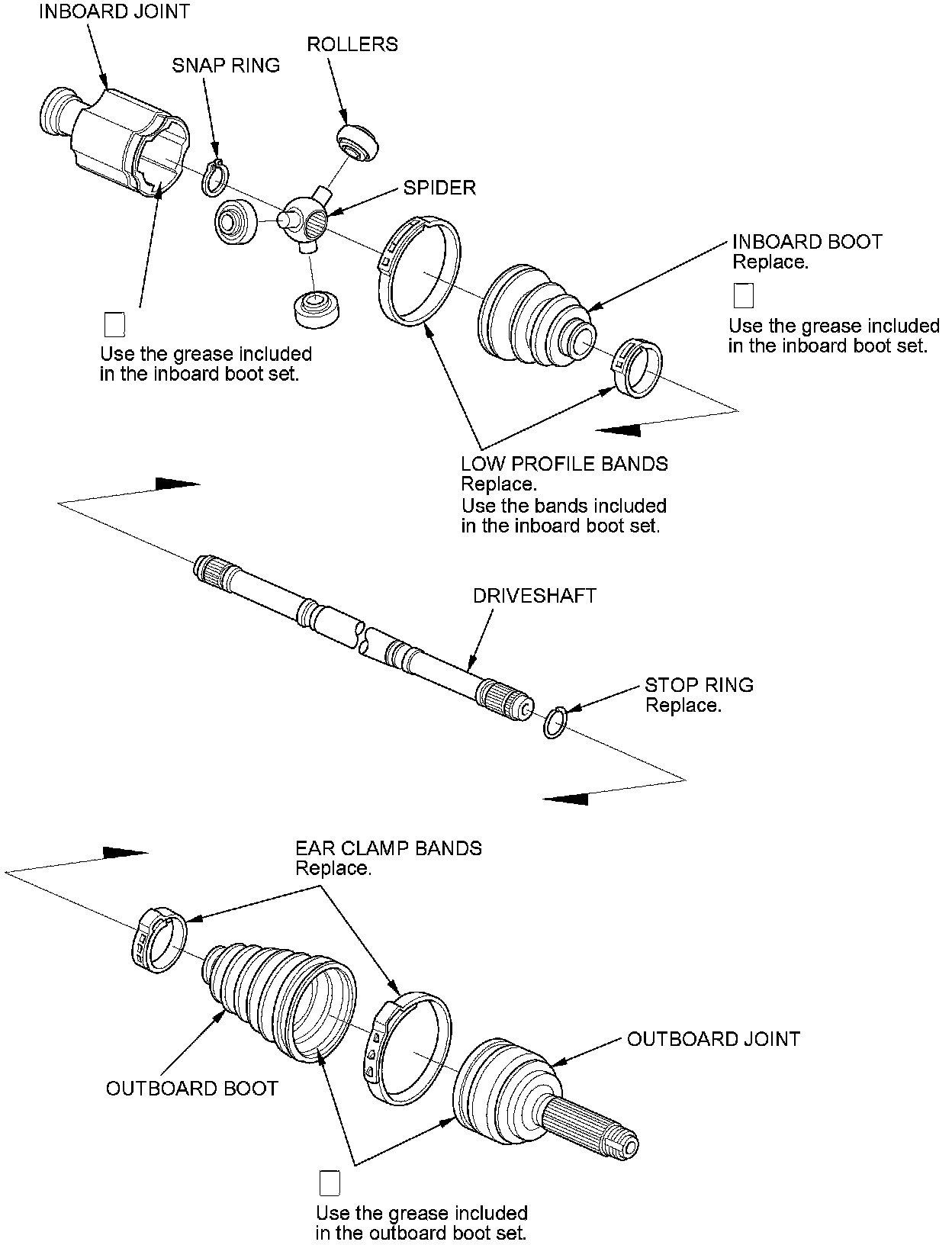 INBOARD JOINT

SNAP RING

ROLLERS

SPIDER

INBOARD BOOT
Replace.

Use the grease included in the inboard boot set.

Use the grease included in the inboard boot set.

LOW PROFILE BANDS
Replace.
Use the bands included in the inboard boot set.

DRIVESHAFT

STOP RING
Replace.

EAR CLAMP BANDS
Replace.

OUTBOARD JOINT

OUTBOARD BOOT

Use the grease included in the outboard boot set.