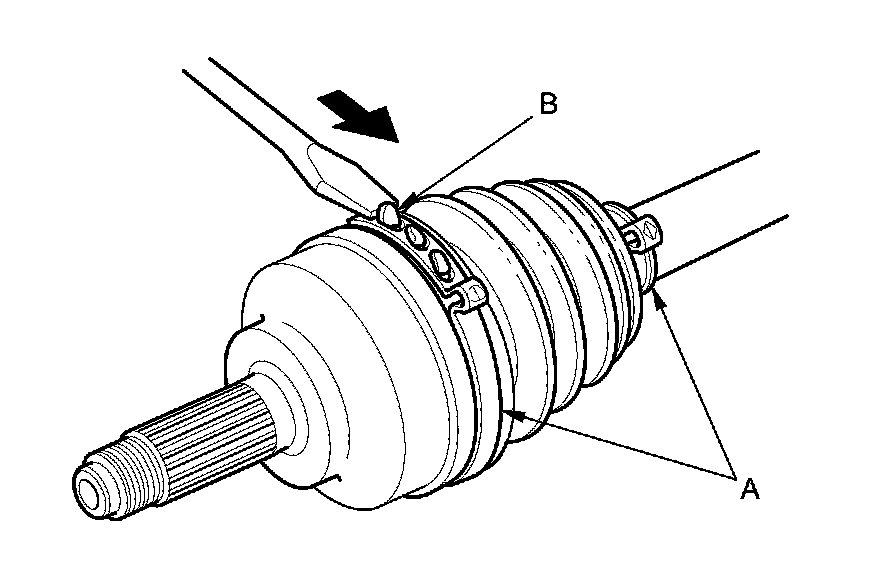 B

A