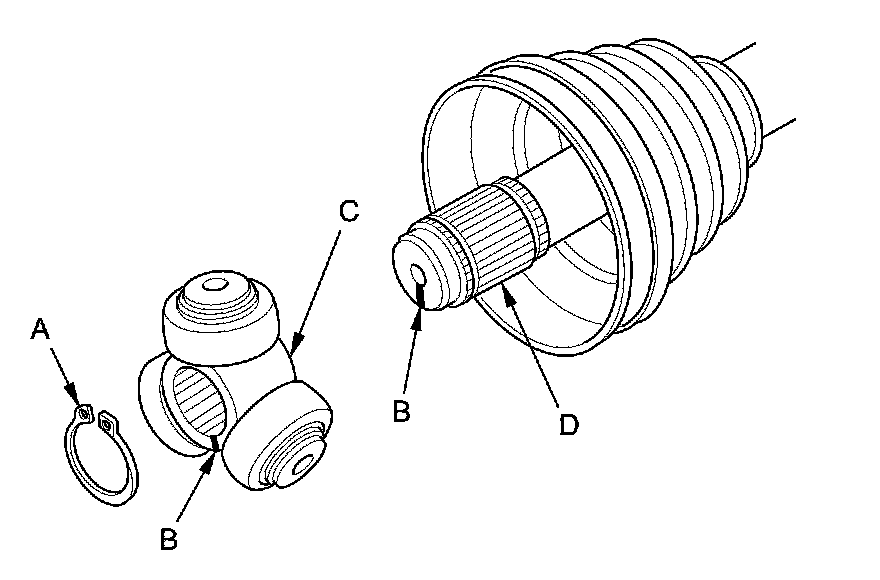 C
A
B
B
D