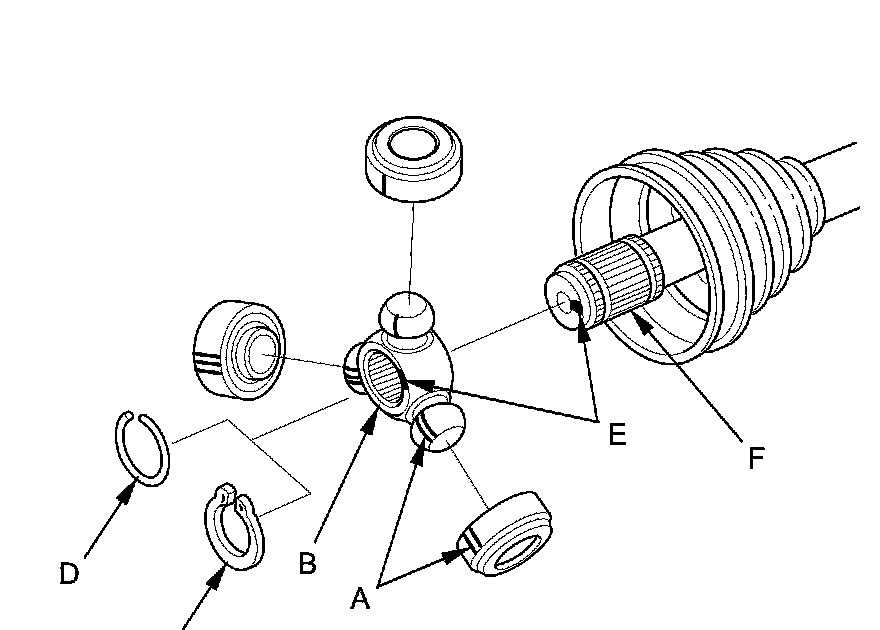 E
F
D
B
A