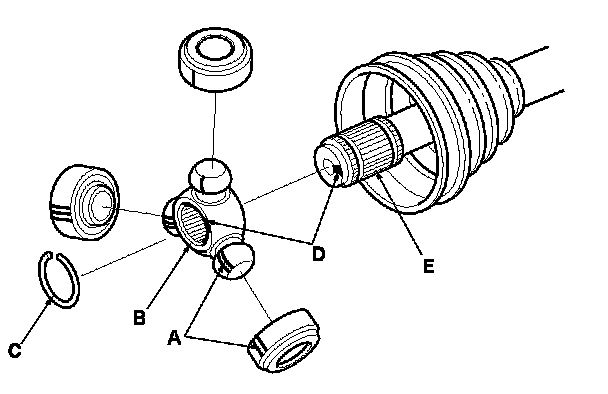 D
E
B
C
A