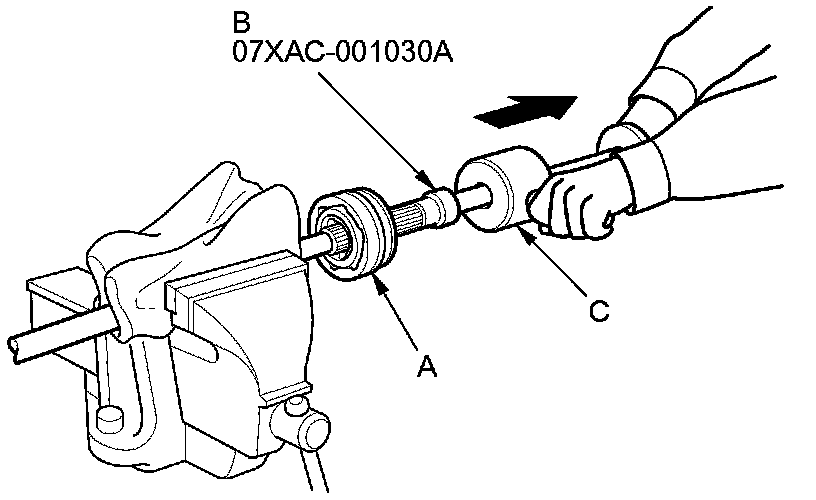 B
07XAC-001030A

C

A