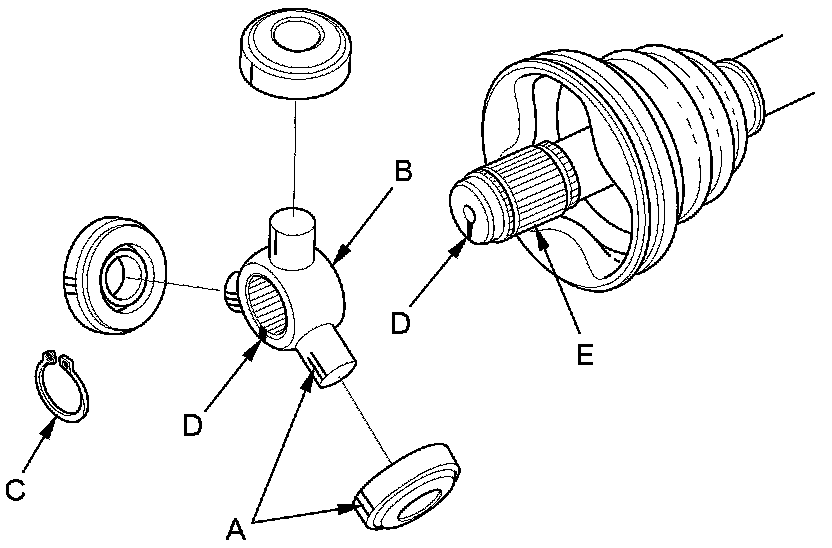 B
D
E
D
C
A