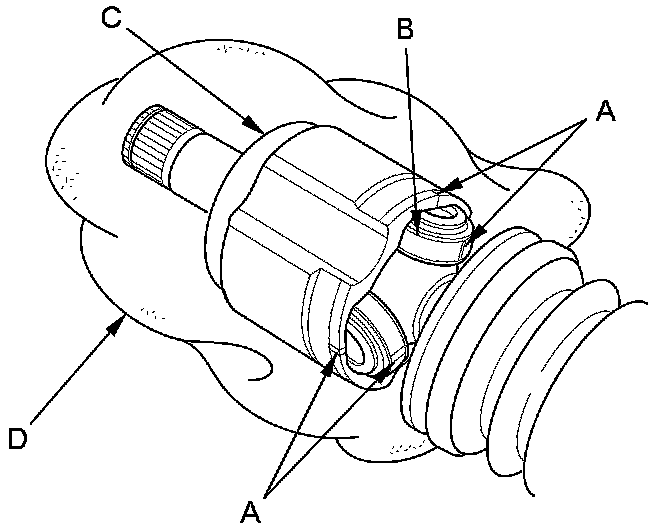 C
B
A
D
A