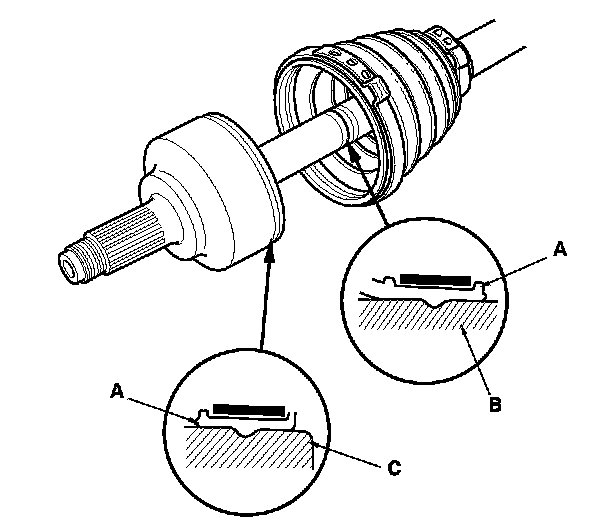 A
B
A
C