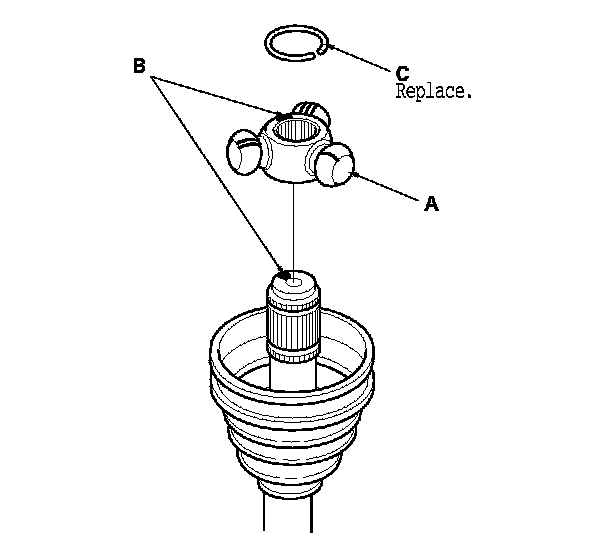 B
C
Replace.
A