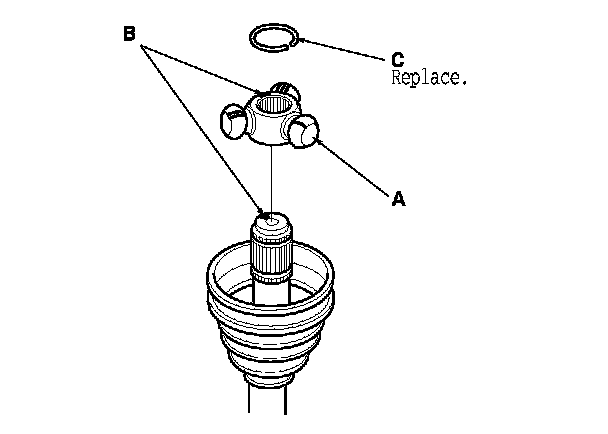 B

C
Replace.

A