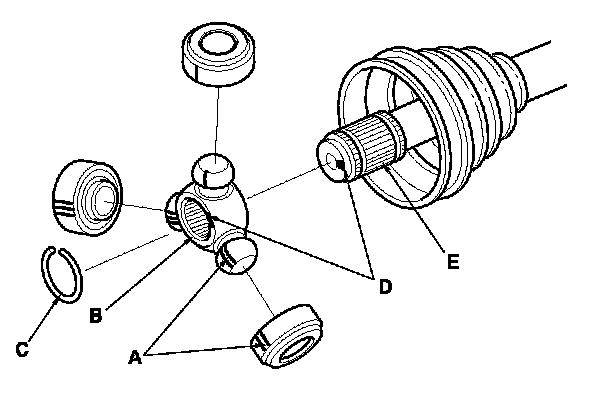 E
D
B
C
A