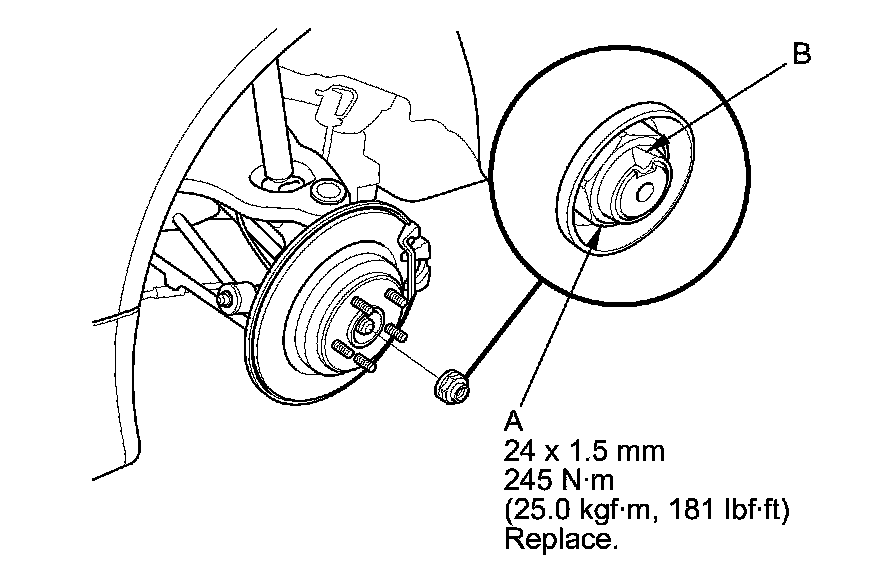 B

A
24 x 1.5 mm
245 N·m
(25.0 kgf·m, 181 lbf·ft)
Replace.