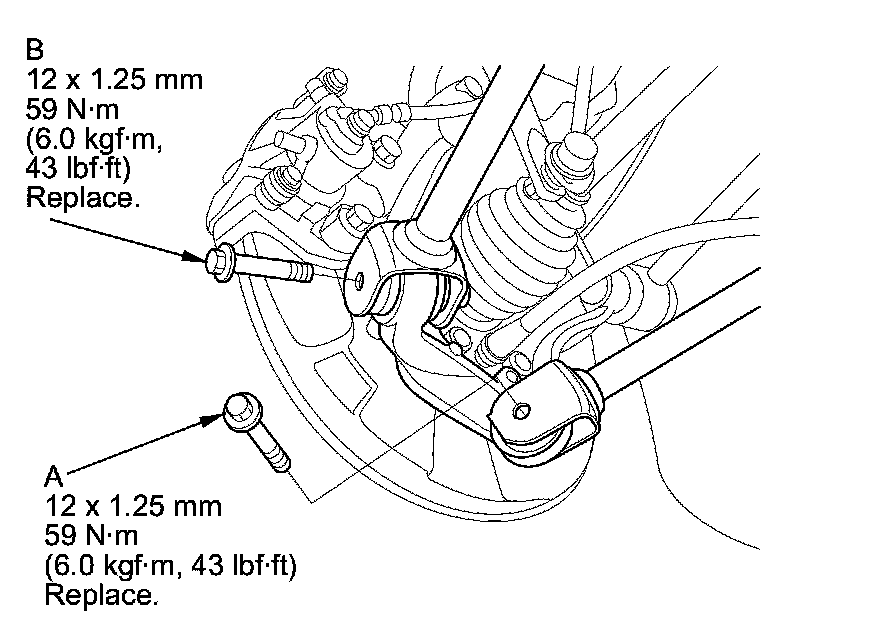 B
12 x 1.25 mm
59 N·m
(6.0 kgf·m,
43 lbf·ft)
Replace.

A
12 x 1.25 mm
59 N·m
(6.0 kgf·m, 43 lbf·ft)
Replace.