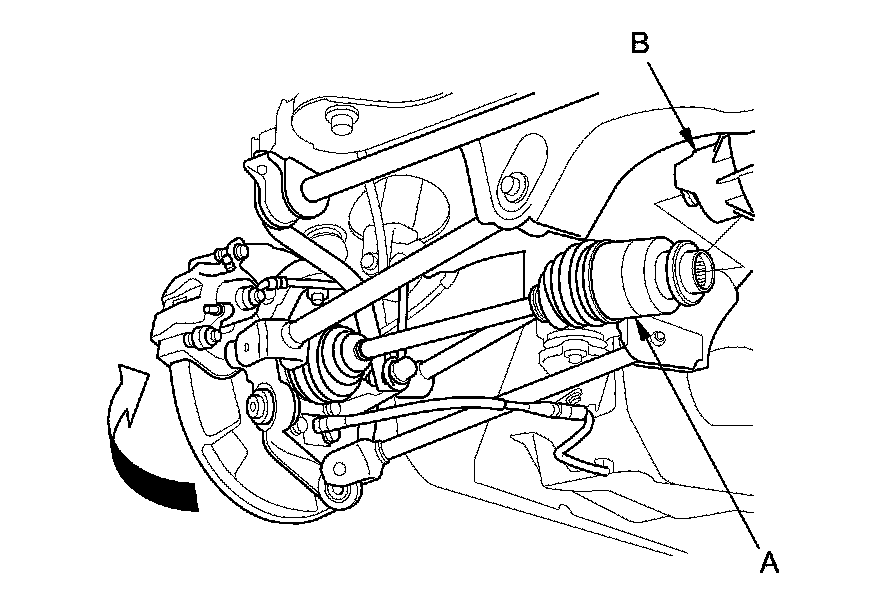 B
A