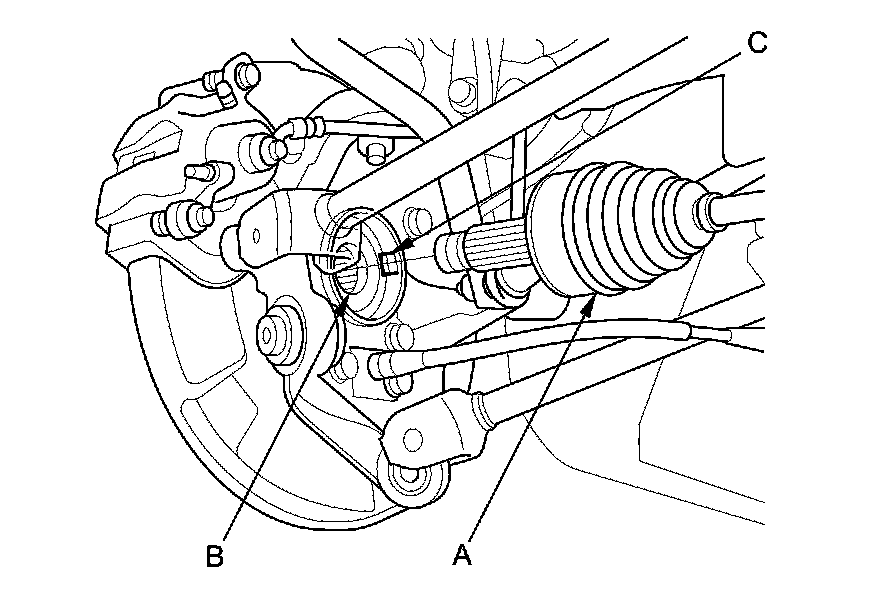 C

B

A