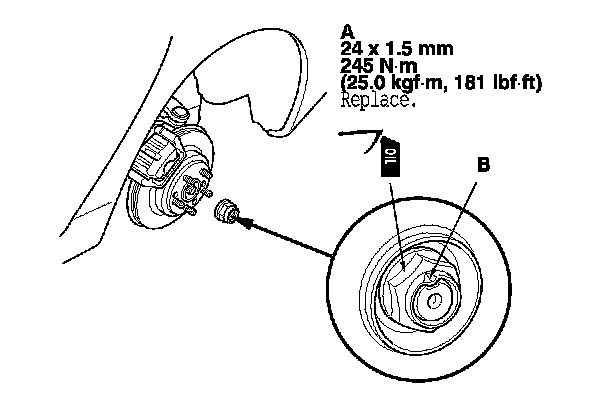 A
24 x 1.5 mm
245 N·m
(25.0 kgf·m, 181 lbf·ft)
Replace.

OIL

B