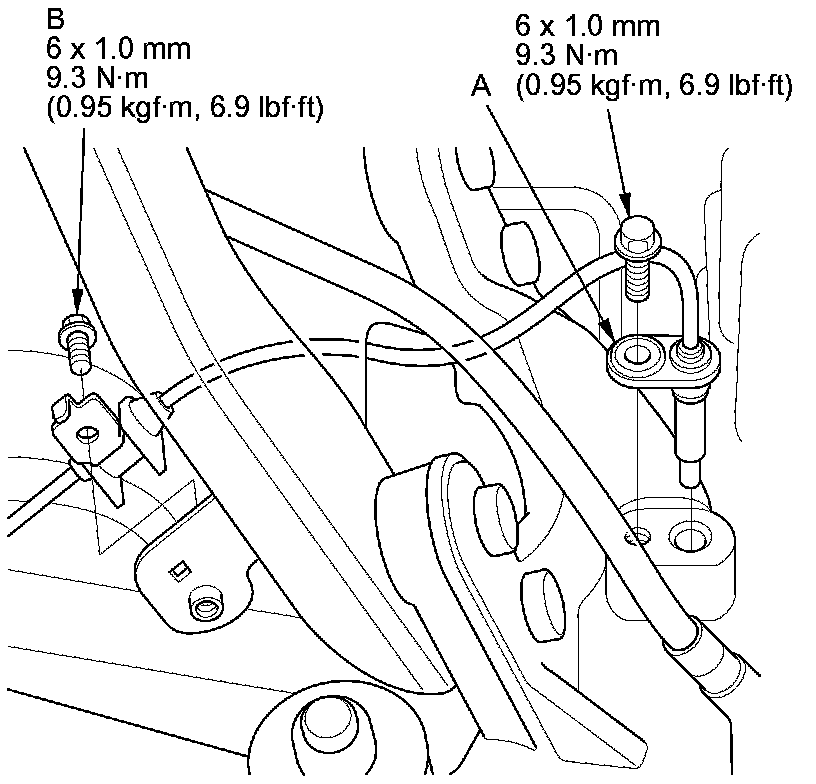 B
6 x 1.0 mm
9.3 N·m
(0.95 kgf·m, 6.9 lbf·ft)

6 x 1.0 mm
9.3 N·m
(0.95 kgf·m, 6.9 lbf·ft)

A