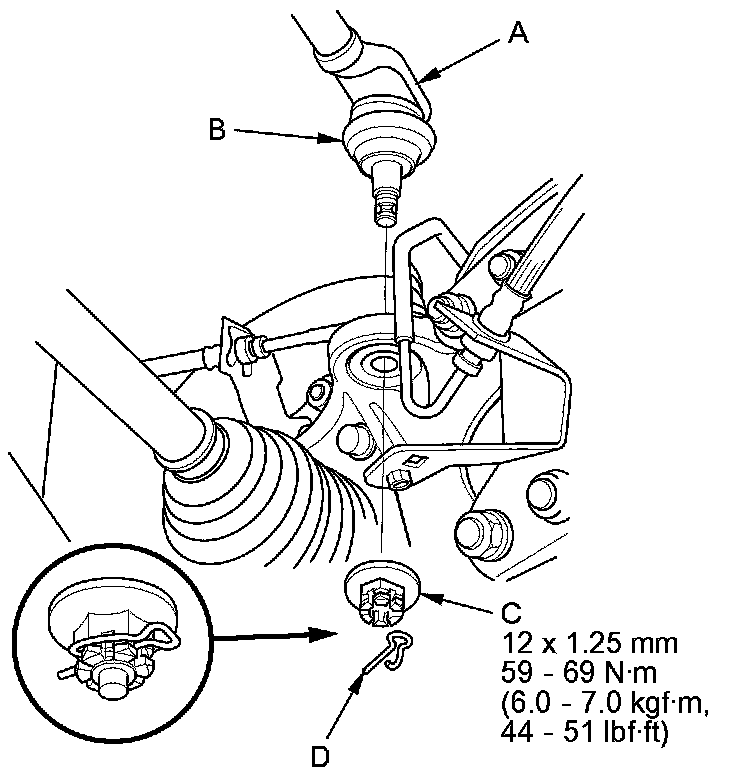 A

B

C
12 x 1.25 mm
59 - 69 N·m
(6.0 - 7.0 kgf·m,
44 - 51 lbf·ft)

D