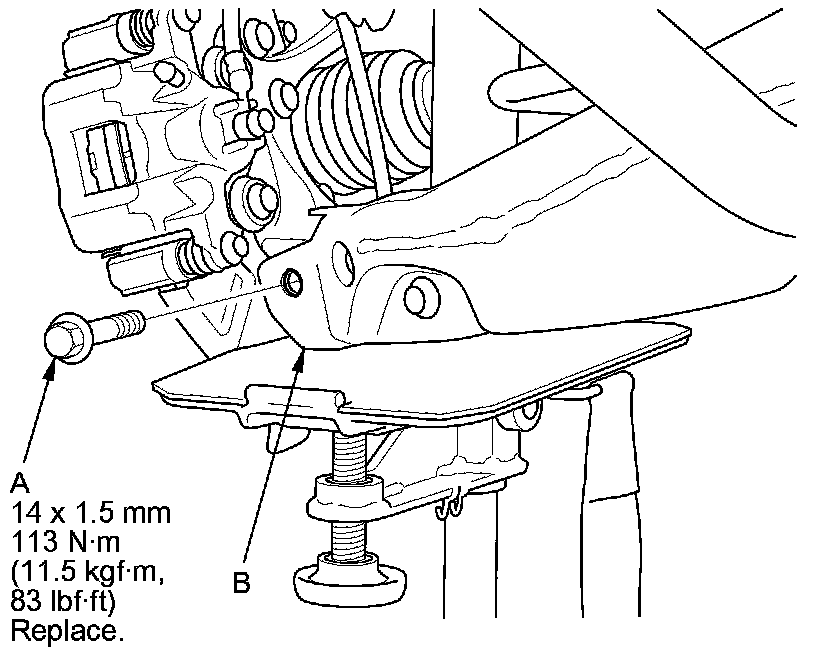 A
14 x 1.5 mm
113 N·m
(11.5 kgf·m,
83 lbf·ft)
Replace.

B