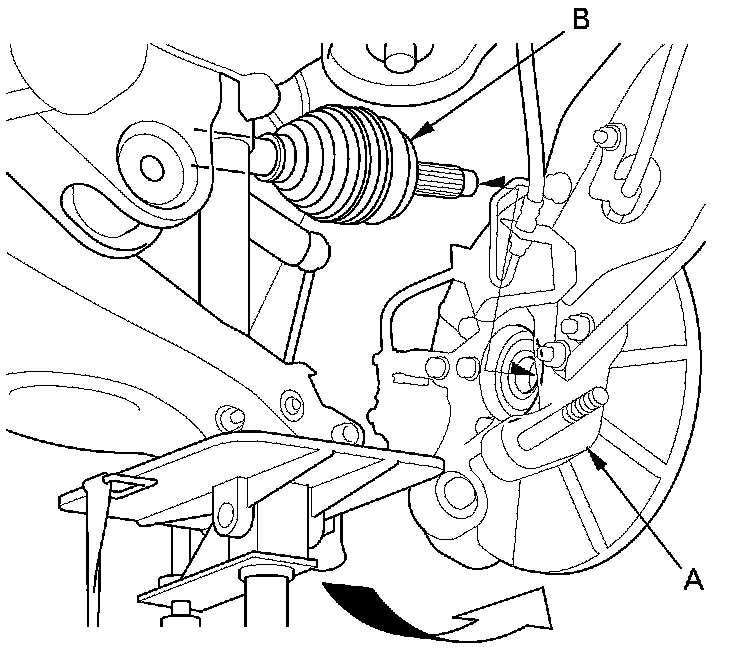 B

A