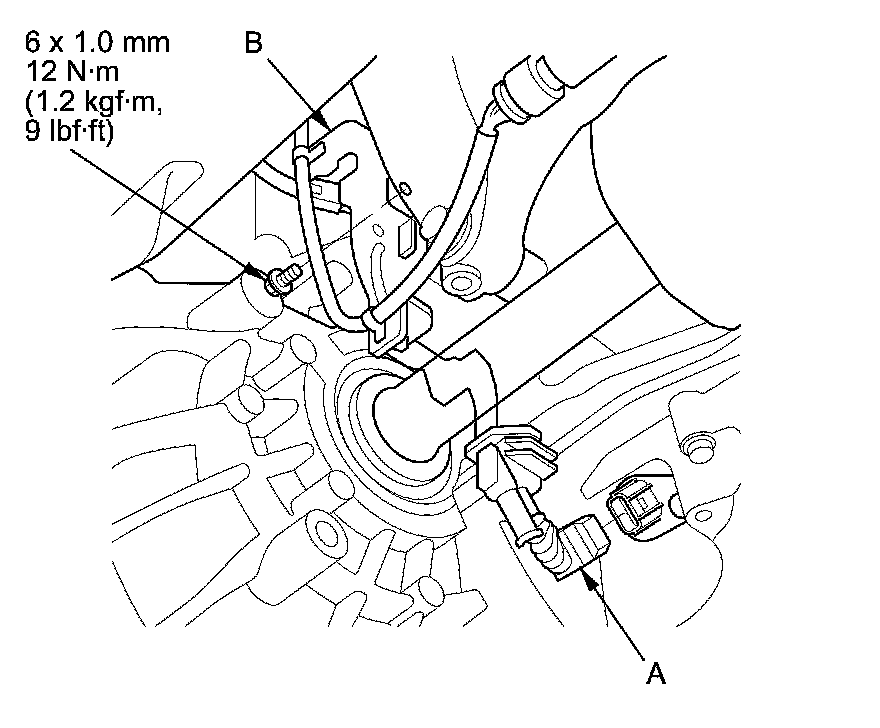 6 x 1.0 mm
12 N·m
(1.2 kgf·m,
9 lbf·ft)

B

A