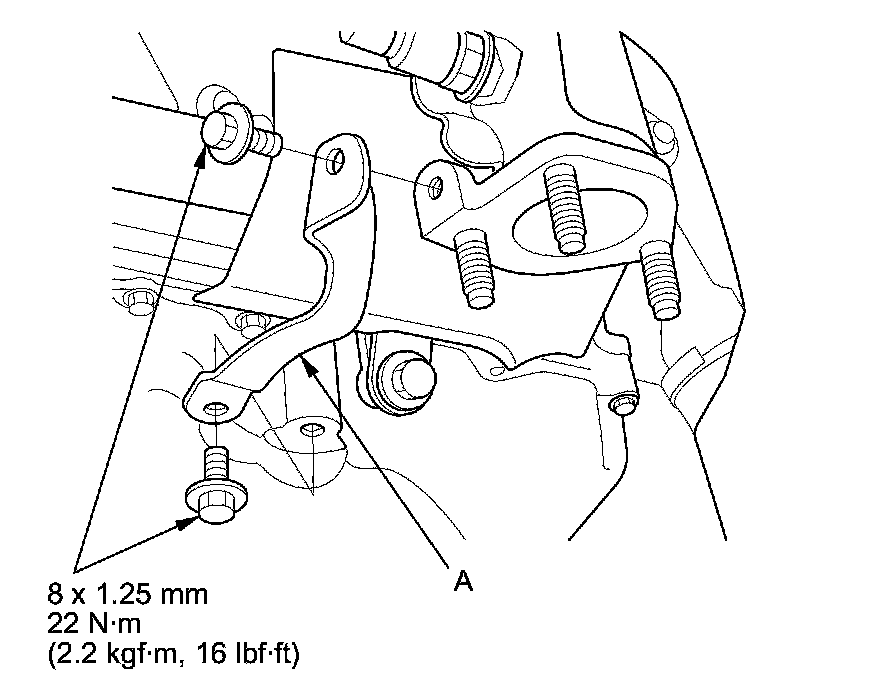 A

8 x 1.25 mm
22 N·m
(2.2 kgf·m, 16 lbf·ft)