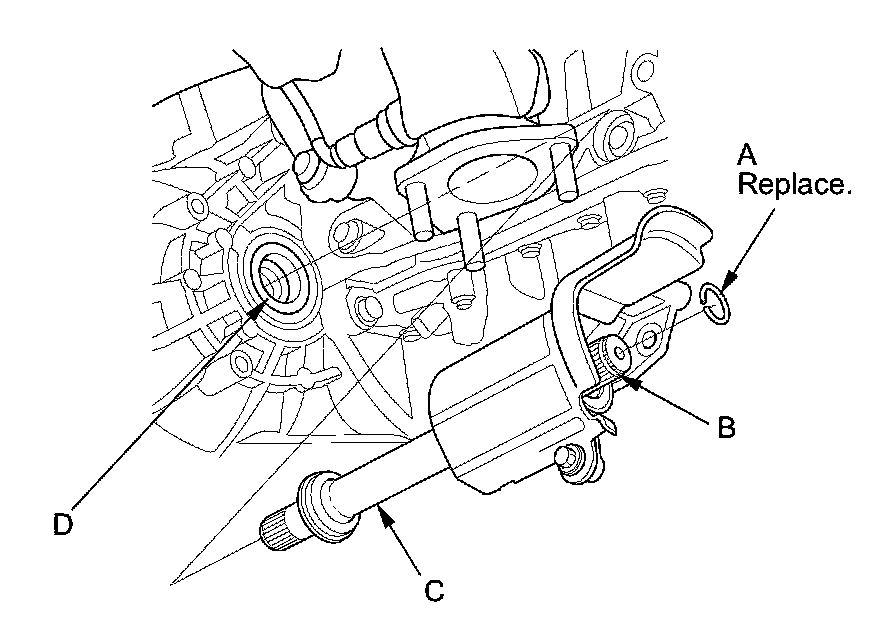 A
Replace.

B

D

C