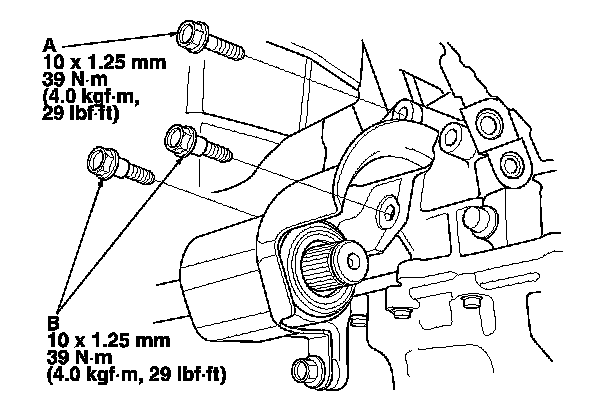 A
10 x 1.25 mm
39 N·m
(4.0 kgf·m,
29 lbf·ft)

B
10 x 1.25 mm
39 N·m
(4.0 kgf·m, 29 lbf·ft)