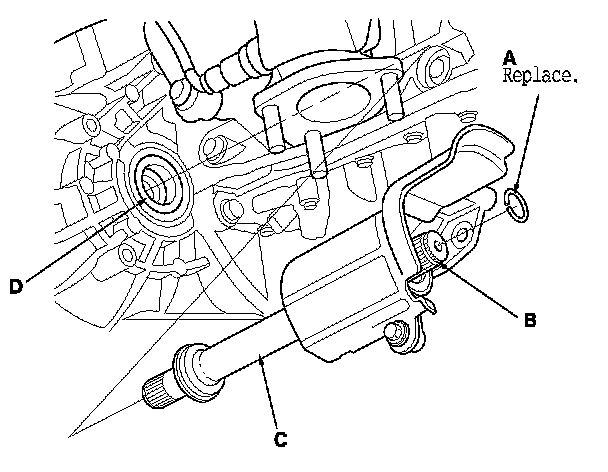 A
Replace.

D

B

C