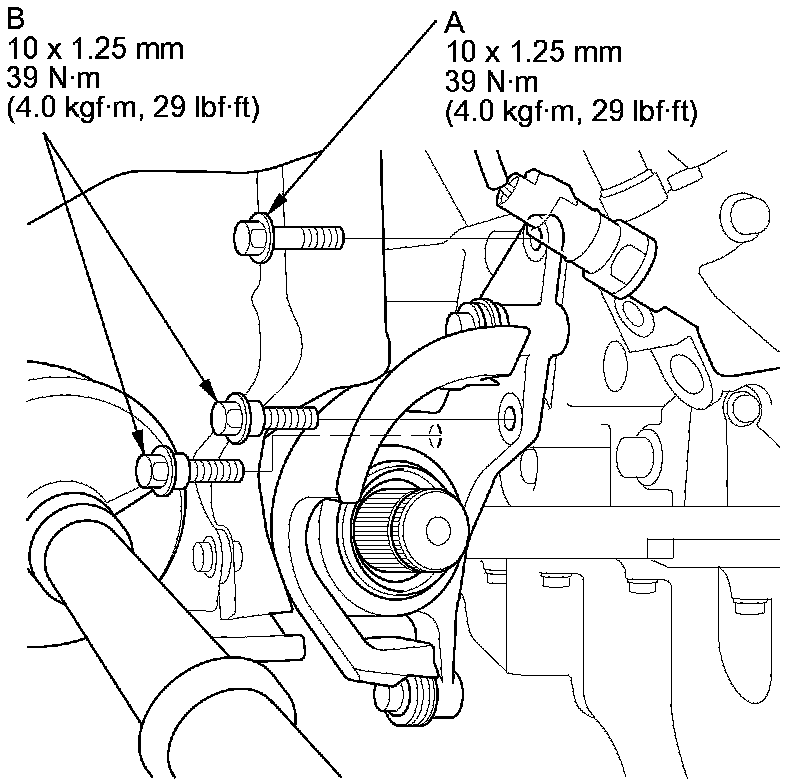 B
10 x 1.25 mm
39 N·m
(4.0 kgf·m, 29 lbf·ft)

A
10 x 1.25 mm
39 N·m
(4.0 kgf·m, 29 lbf·ft)