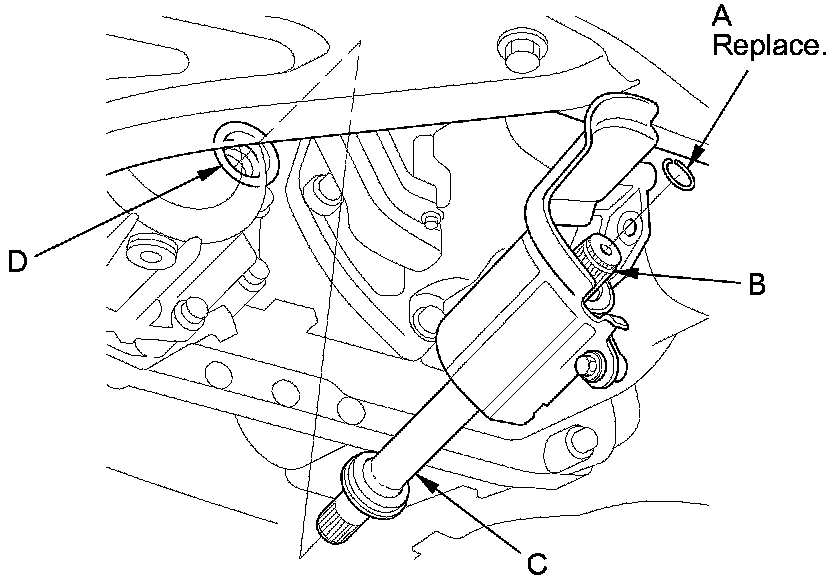 A
Replace.

D

B

C