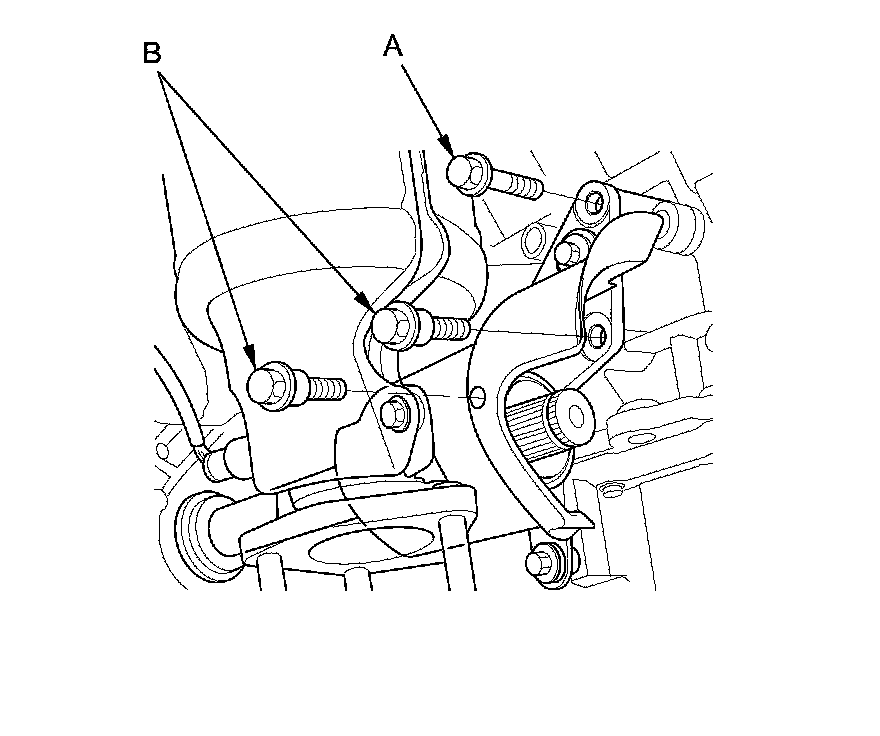 B

A