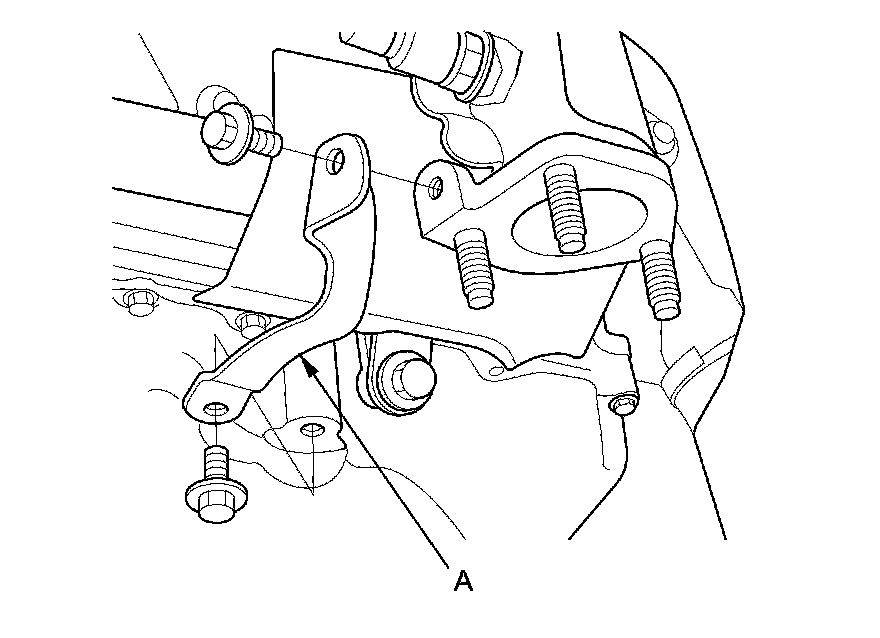 A