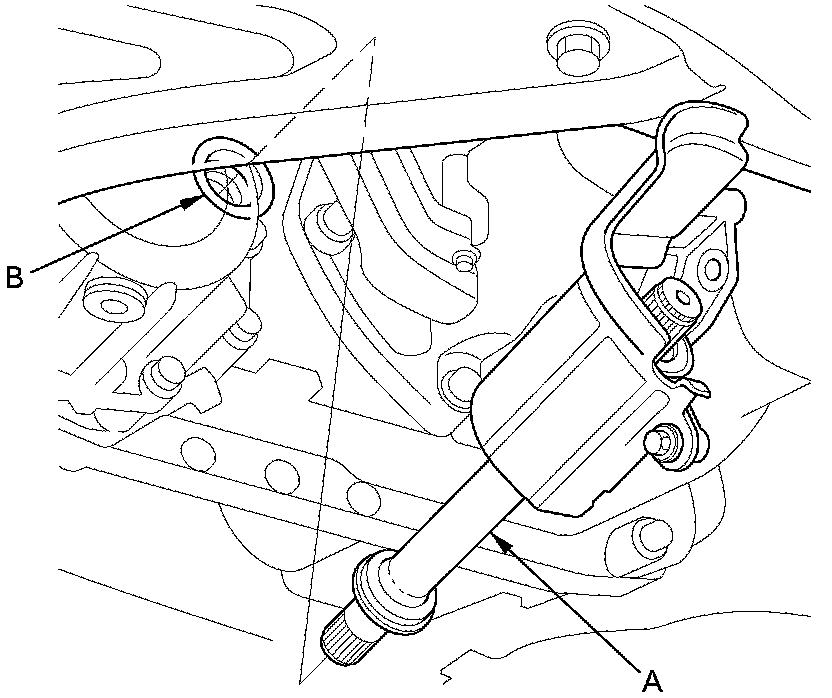 B

A