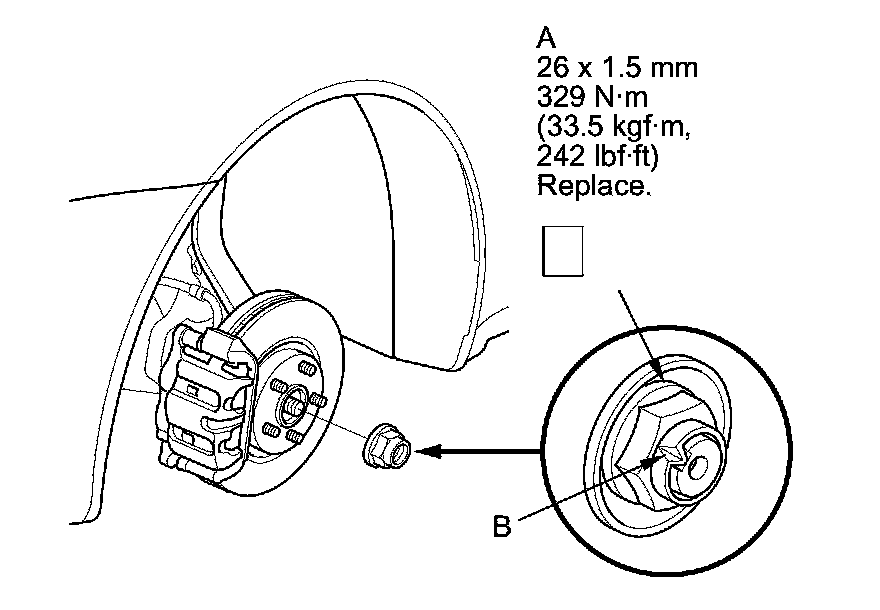 A
26 x 1.5 mm
329 N·m
(33.5 kgf·m,
242 lbf·ft)
Replace.

B