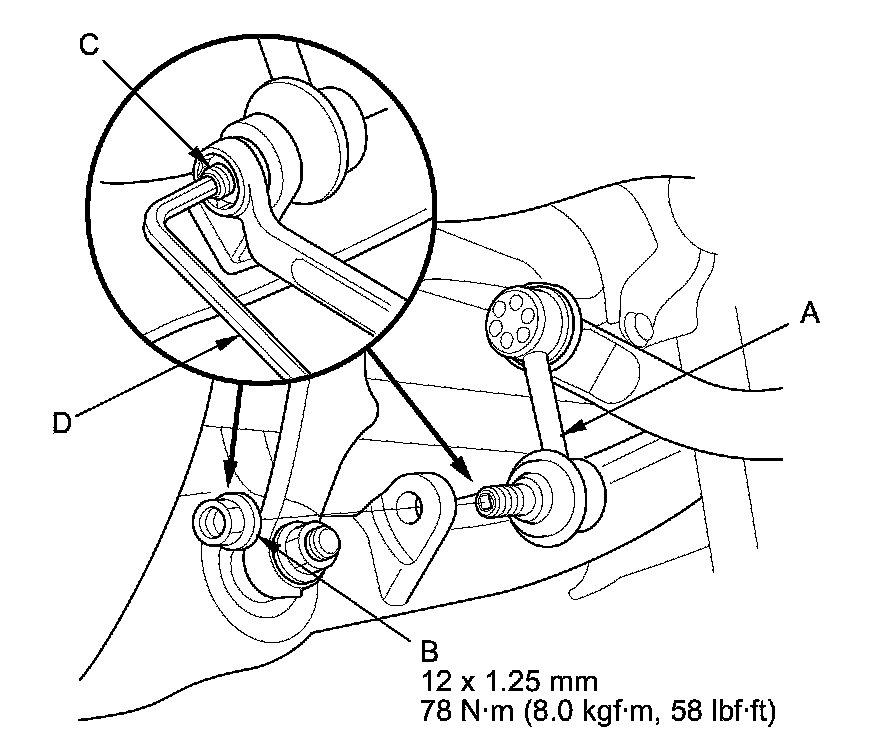 C

A

D

B
12 x 1.25 mm
78 N·m (8.0 kgf·m, 58 lbf·ft)