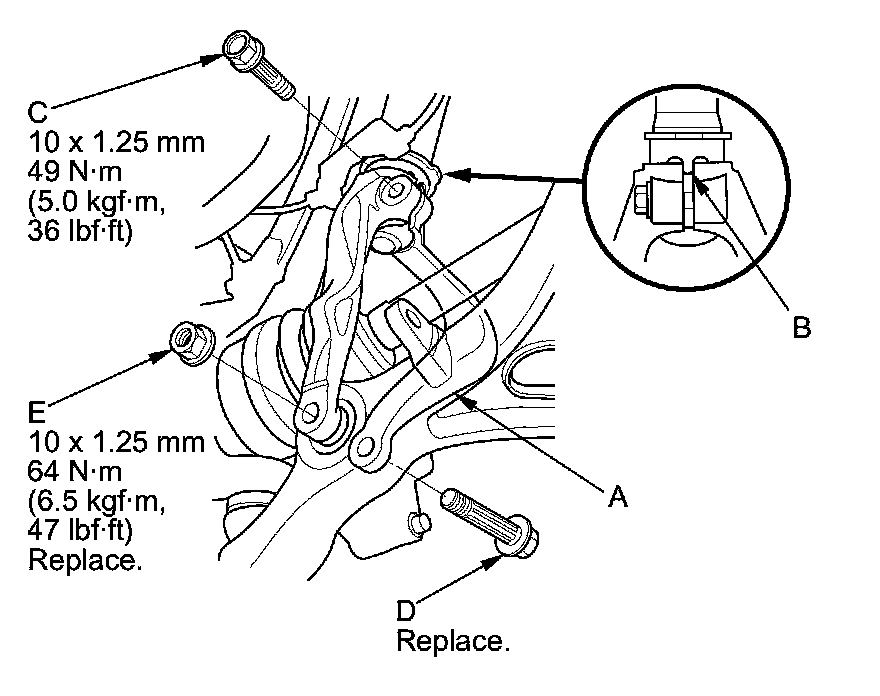 C
10 x 1.25 mm
49 N·m
(5.0 kgf·m,
36 lbf·ft)

B

E
10 x 1.25 mm
64 N·m
(6.5 kgf·m,
47 lbf·ft)
Replace.

A

D
Replace.