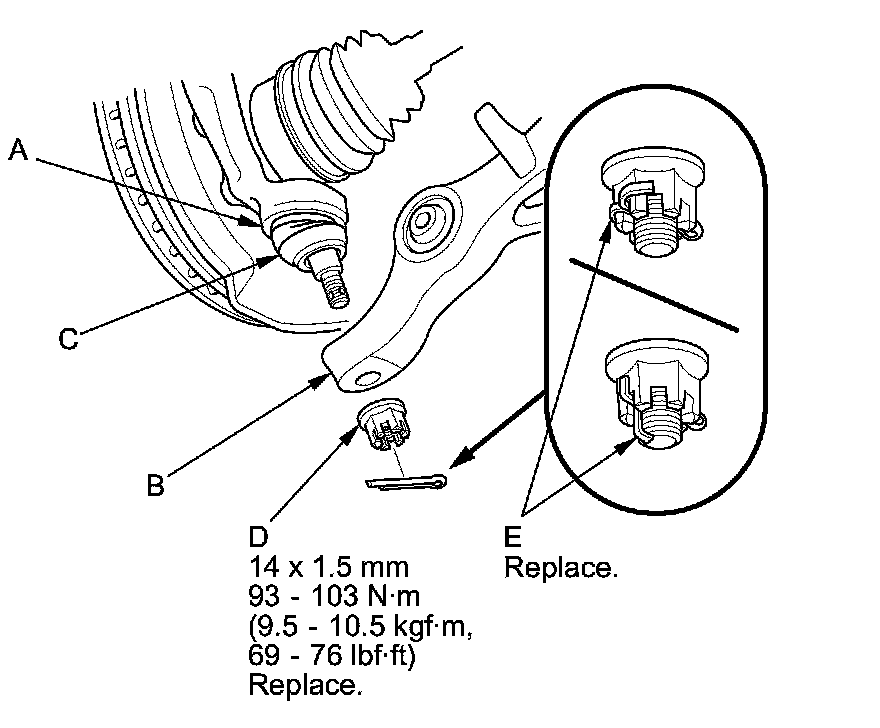 A

C

B

D
14 x 1.5 mm
93 - 103 N·m
(9.5 - 10.5 kgf·m,
69 - 76 lbf·ft)
Replace.

E
Replace.