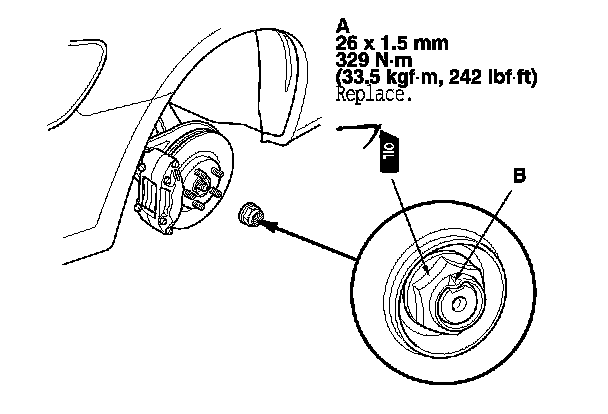 A
26 x 1.5 mm
329 N·m
(33.5 kgf·m, 242 lbf·ft)
Replace.

OIL

B