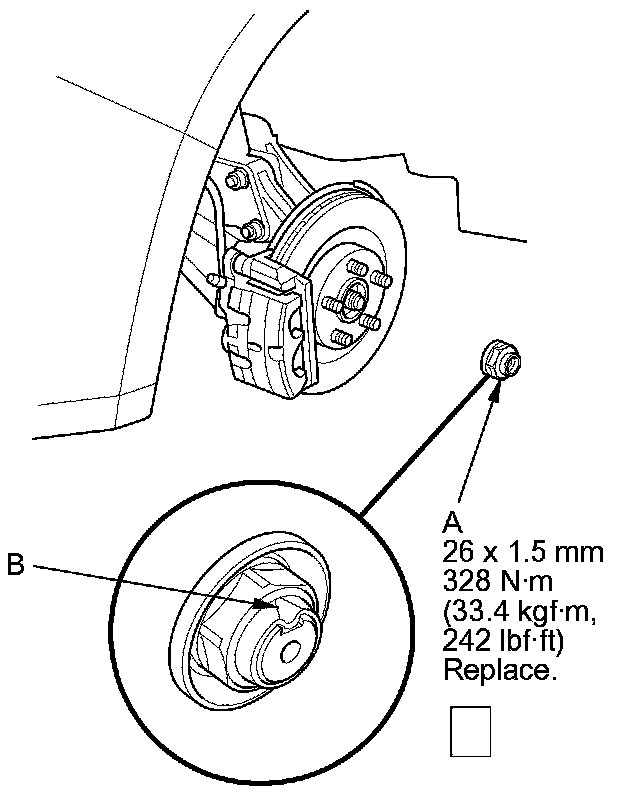 B

A
26 x 1.5 mm
328 N·m
(33.4 kgf·m,
242 lbf·ft)
Replace.